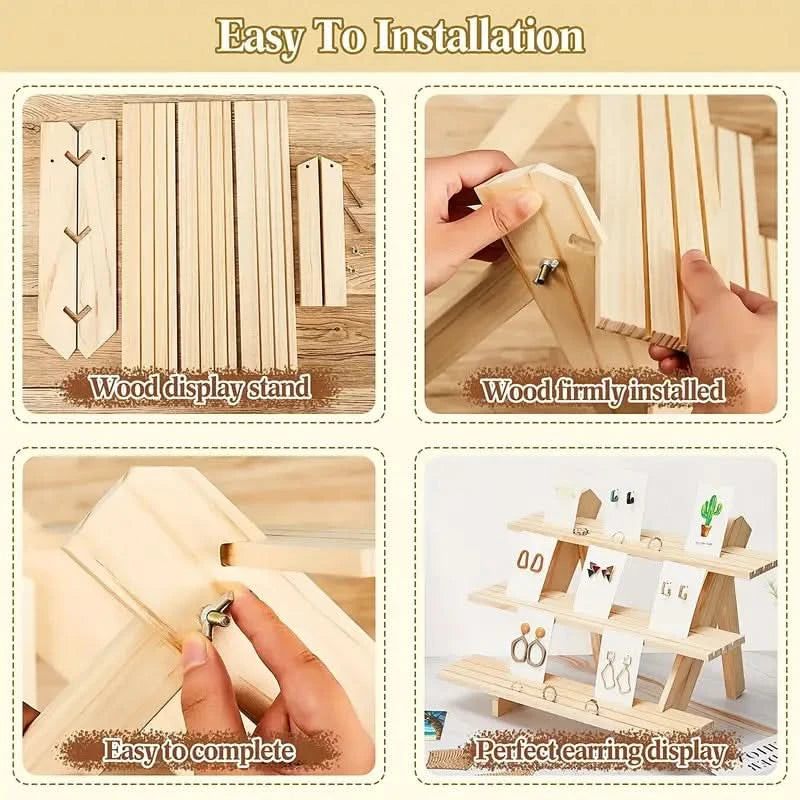 Easy To Installation

Wood display stand

Wood firmly installed

Easy to complete

Perfect earring display