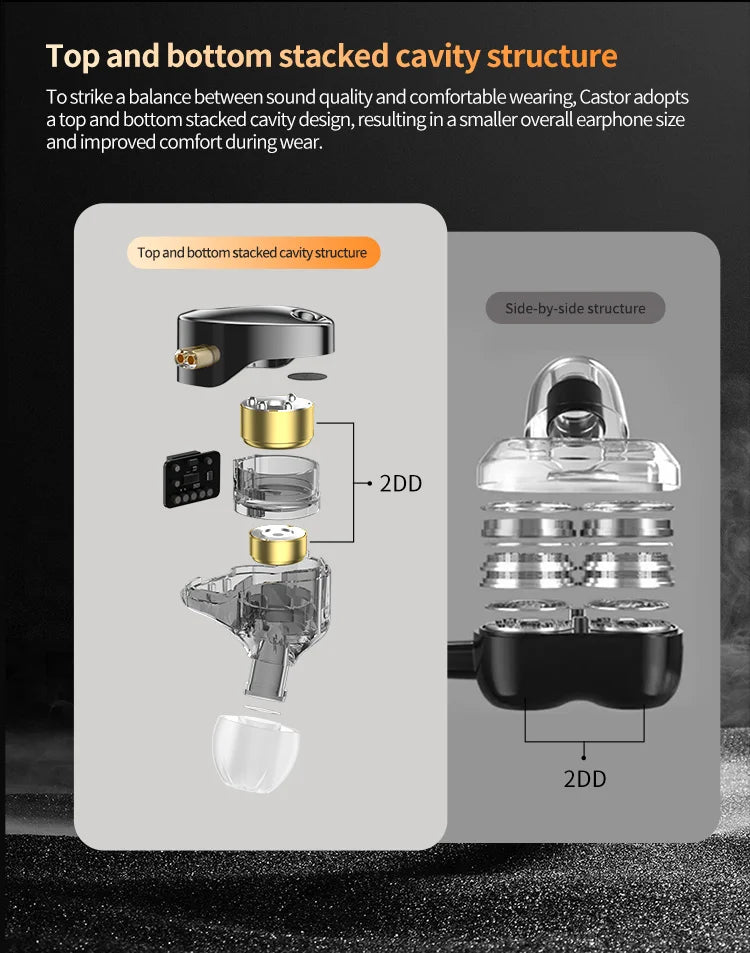 Top and bottom stacked cavity structure

To strike a balance between sound quality and comfortable wearing, Castor adopts a top and bottom stacked cavity design, resulting in a smaller overall earphone size and improved comfort during wear.

Top and bottom stacked cavity structure

2DD

Side-by-side structure

2DD